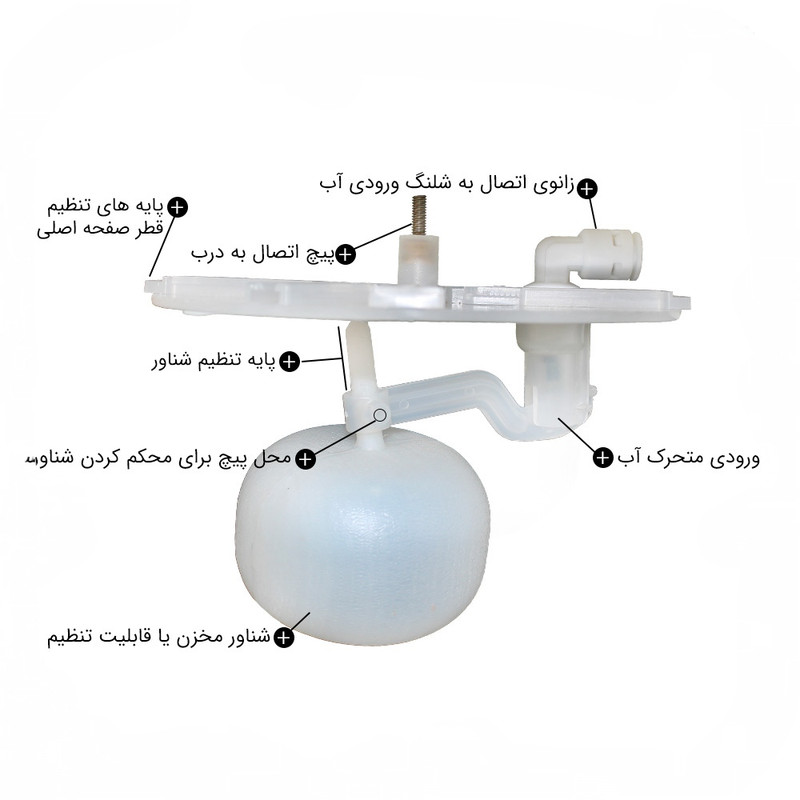 زانوی اتصال به شلنگ ورودی آب

پایه های تنظیم قطر صفحه اصلی

پیچ اتصال به درب

پایه تنظیم شناور

محل پیچ برای محکم کردن شناور

ورودی متحرک آب

شناور مخزن یا قابلیت تنظیم